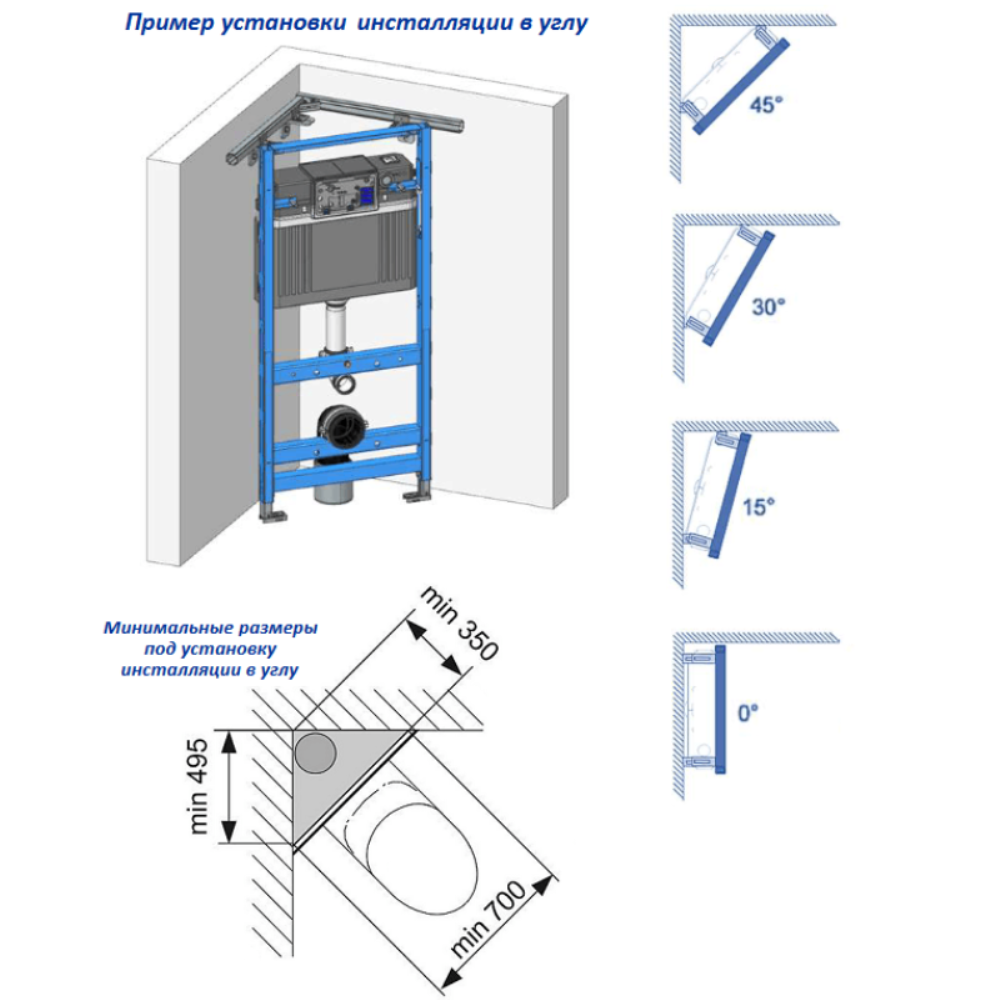 Пример установки инсталляции в углу

45°

30°

15°

0°

Минимальные размеры под установку инсталляции в углу

min 350

min 495

min 700